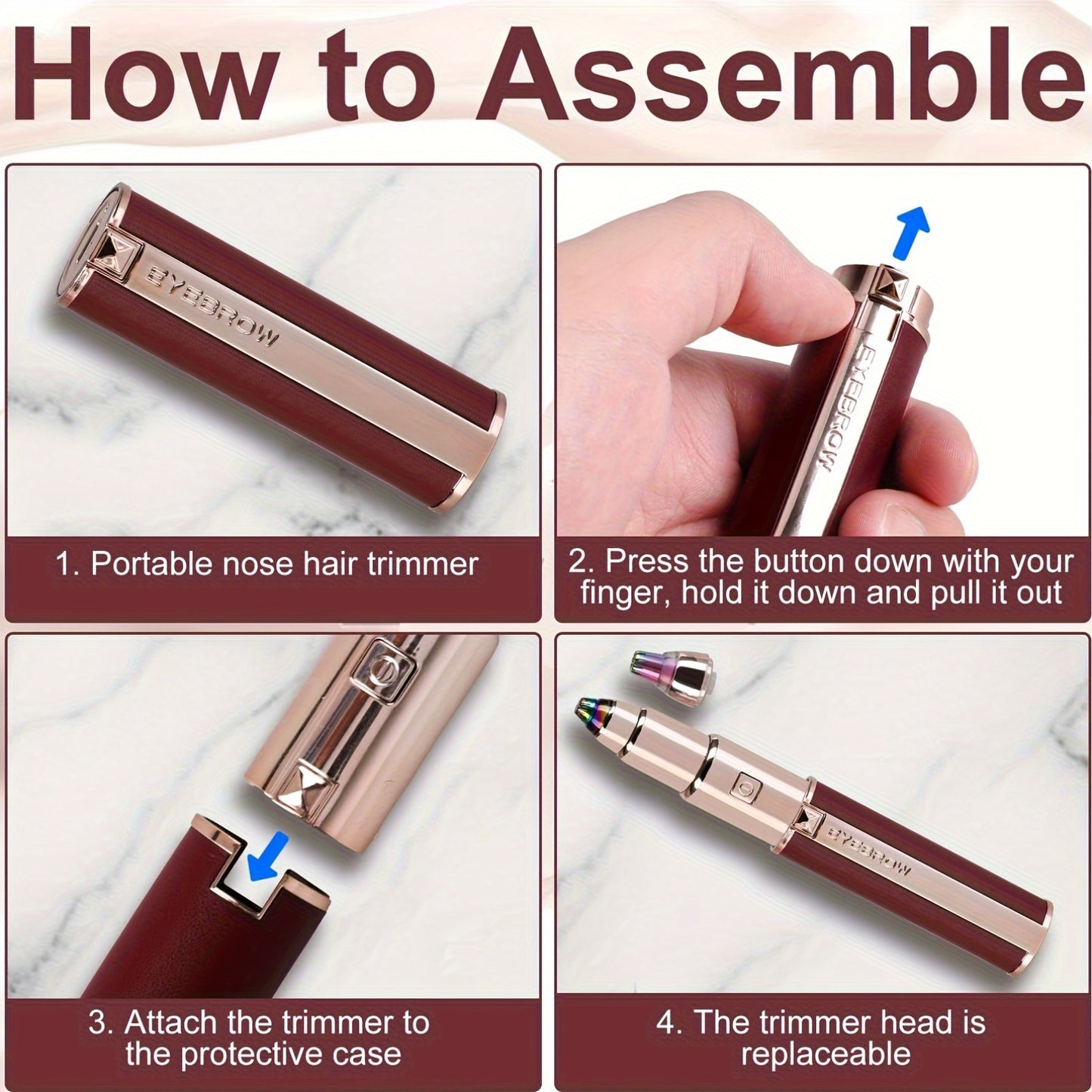 How to Assemble

EYEBROW

1. Portable nose hair trimmer

EYEBROW

2. Press the button down with your finger, hold it down and pull it out

3. Attach the trimmer to the protective case

EYEBROW

4. The trimmer head is replaceable